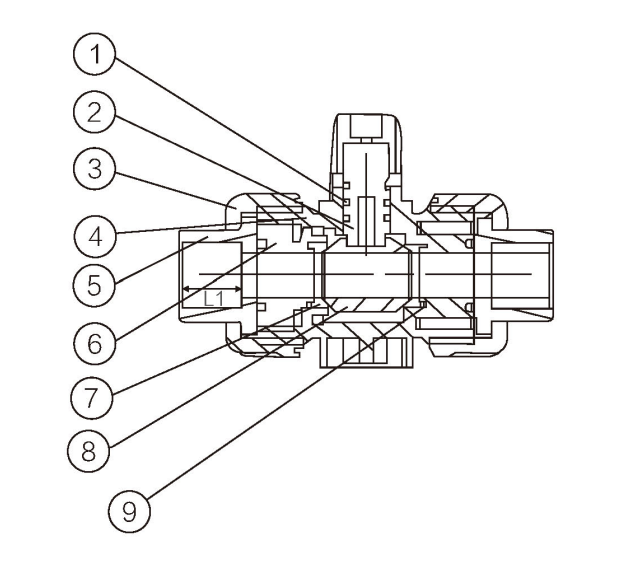 1
2
3
4
5
6
7
8
9
L1