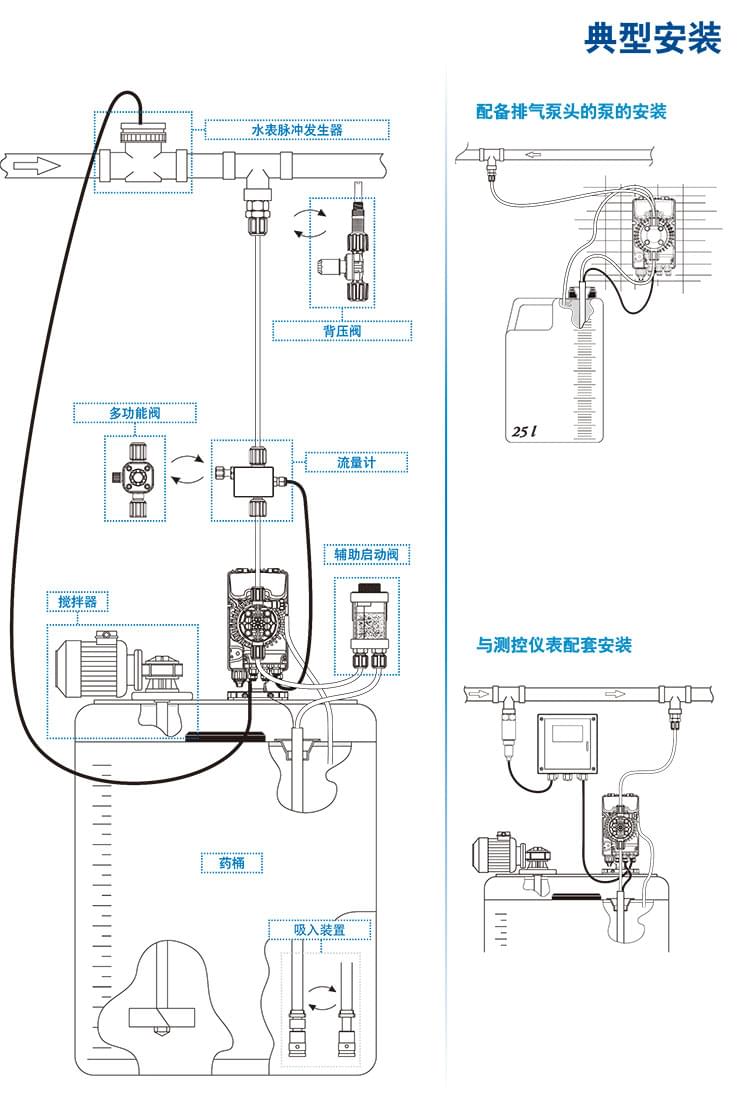 典型安装

水表脉冲发生器

背压阀

多功能阀

流量计

辅助启动阀

搅拌器

药桶

吸入装置

配备排气泵头的泵的安装

25 l

与测控仪表配套安装